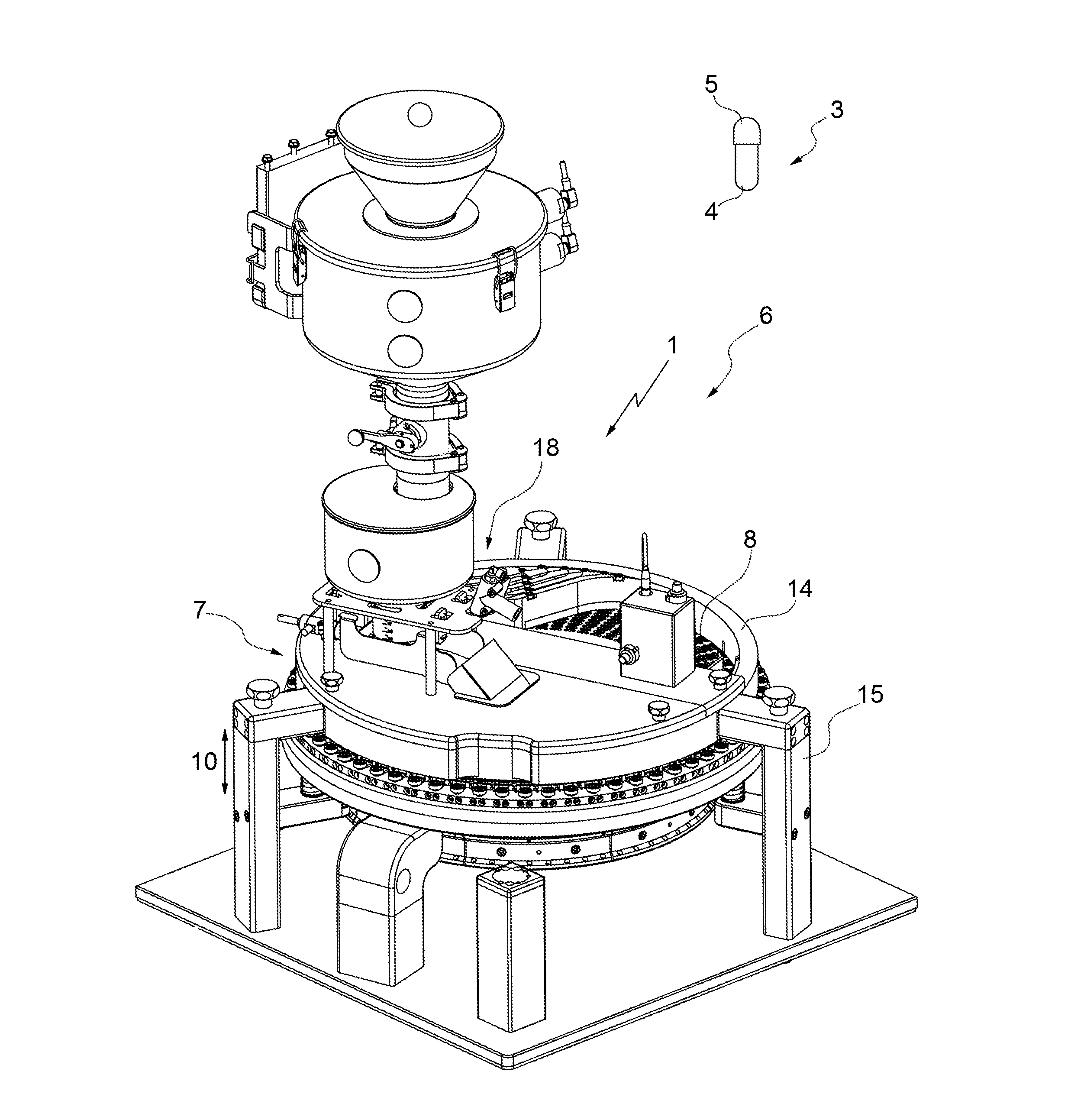 5
3
4
6
1
18
8
14
7
15
10