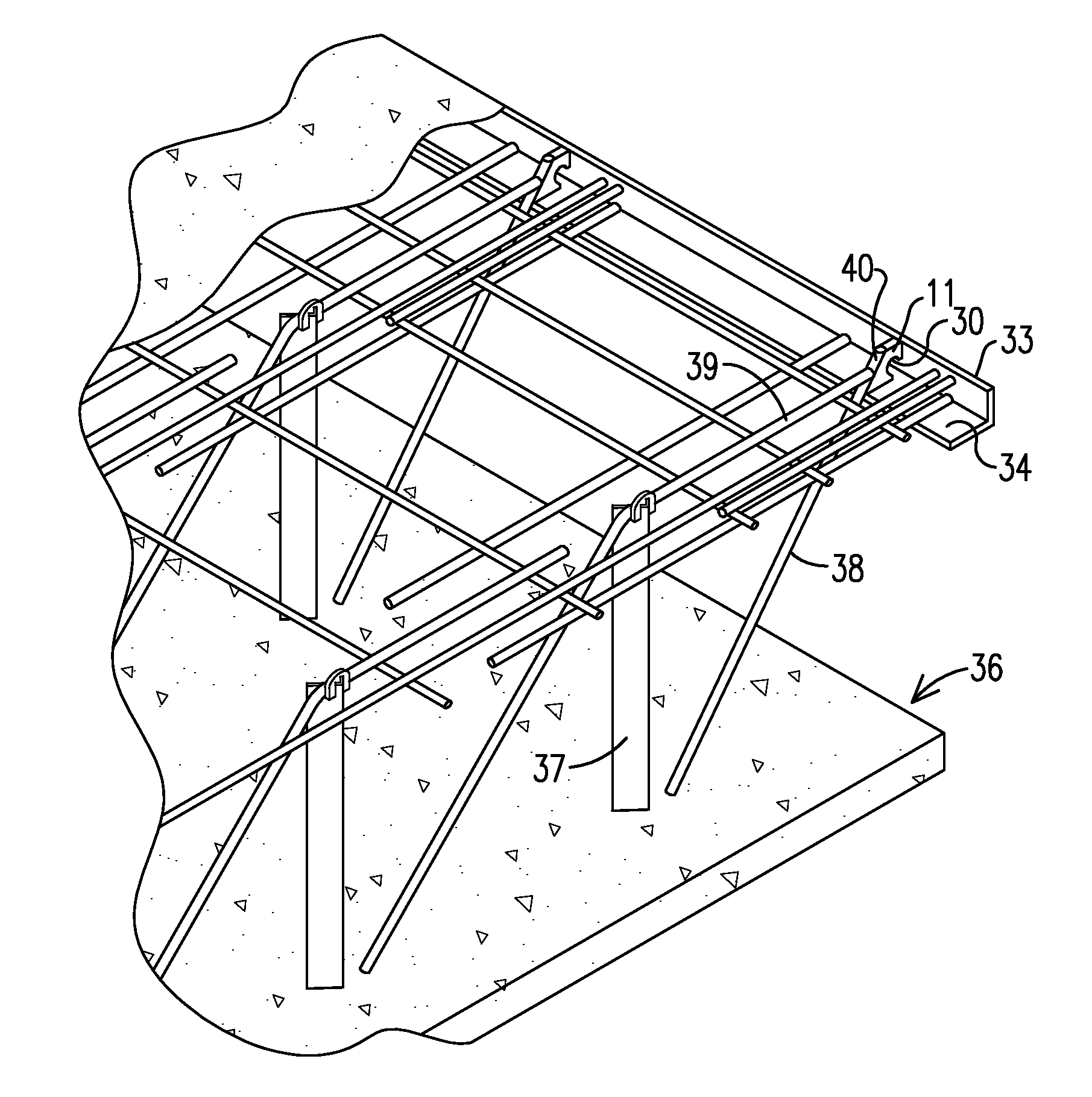 40
11
30
33
39
34
38
36
37