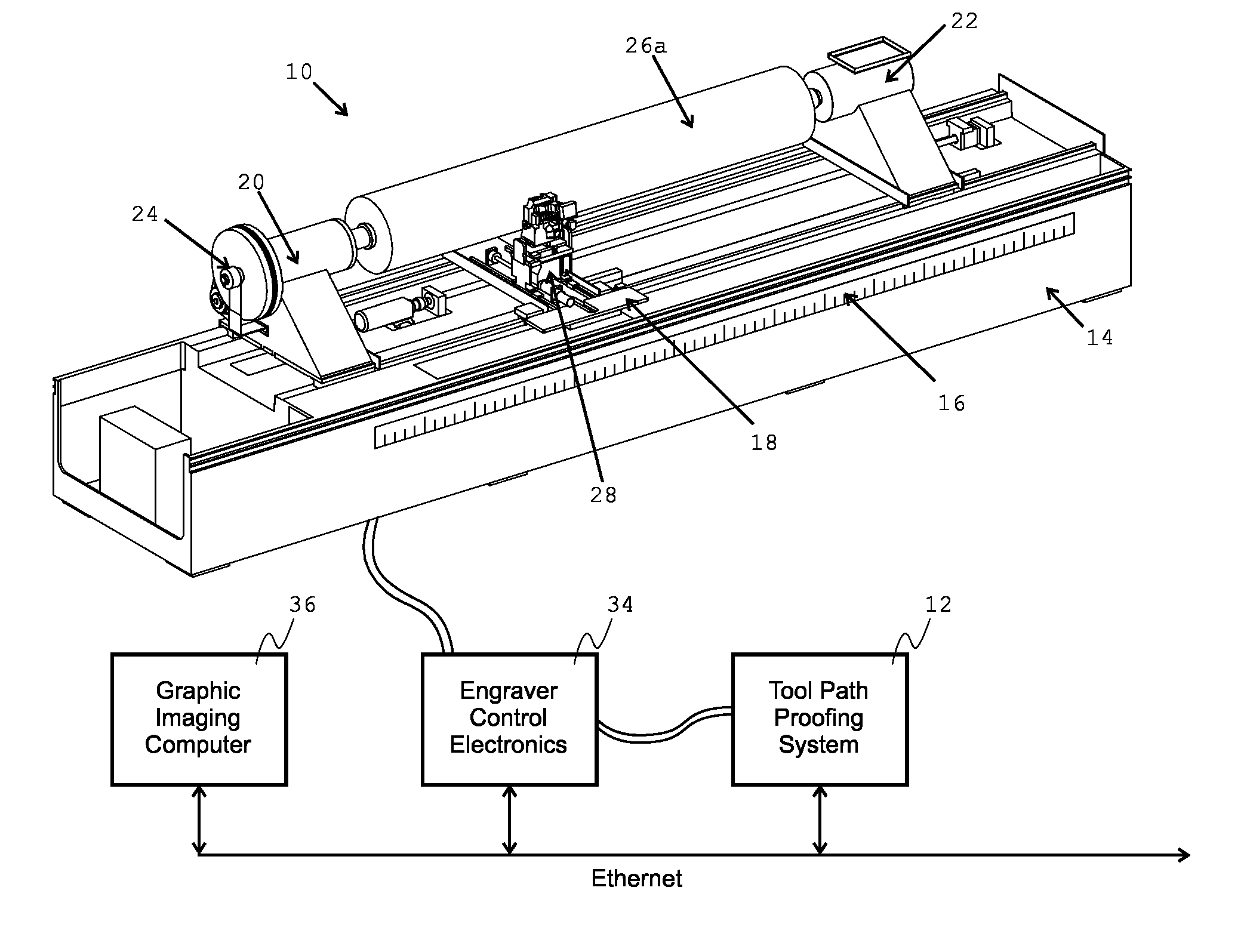 22
26a
10
20
24
14
16
18
28
36
34
12
Graphic Imaging Computer
Engraver Control Electronics
Tool Path Proofing System
Ethernet