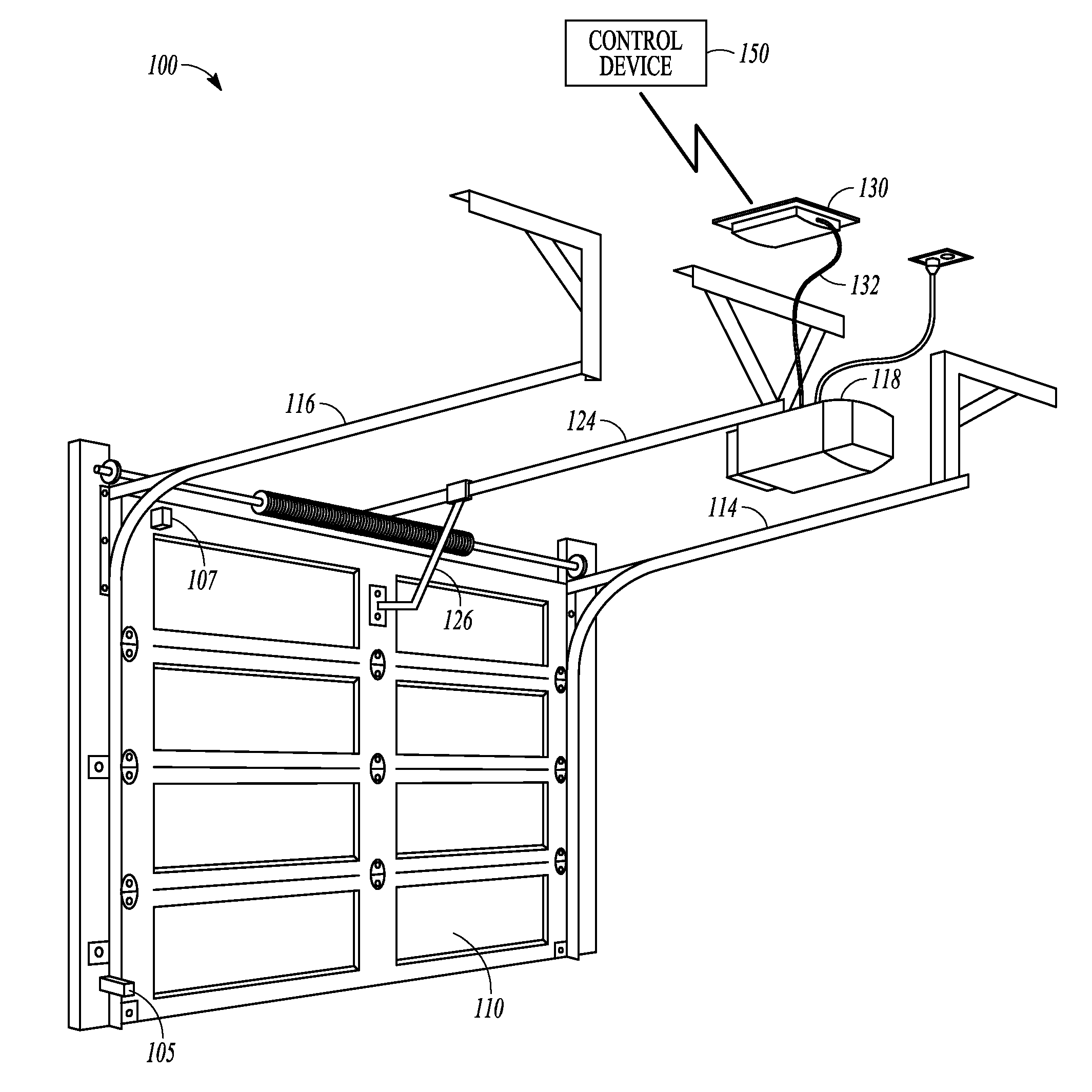 100

CONTROL DEVICE

150

130

132

118

116

124

114

107

126

110

105