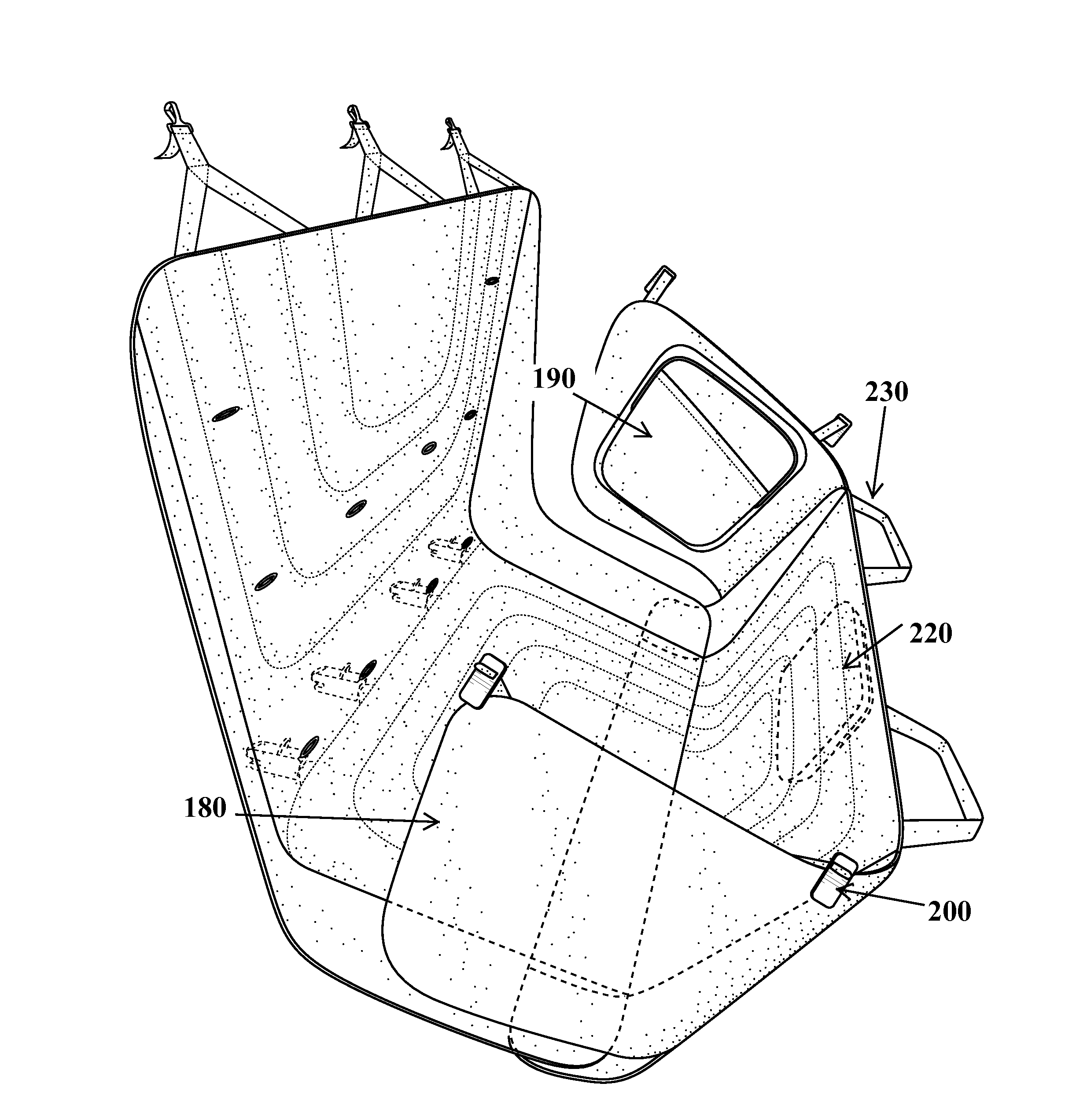 190

230

220

180

200