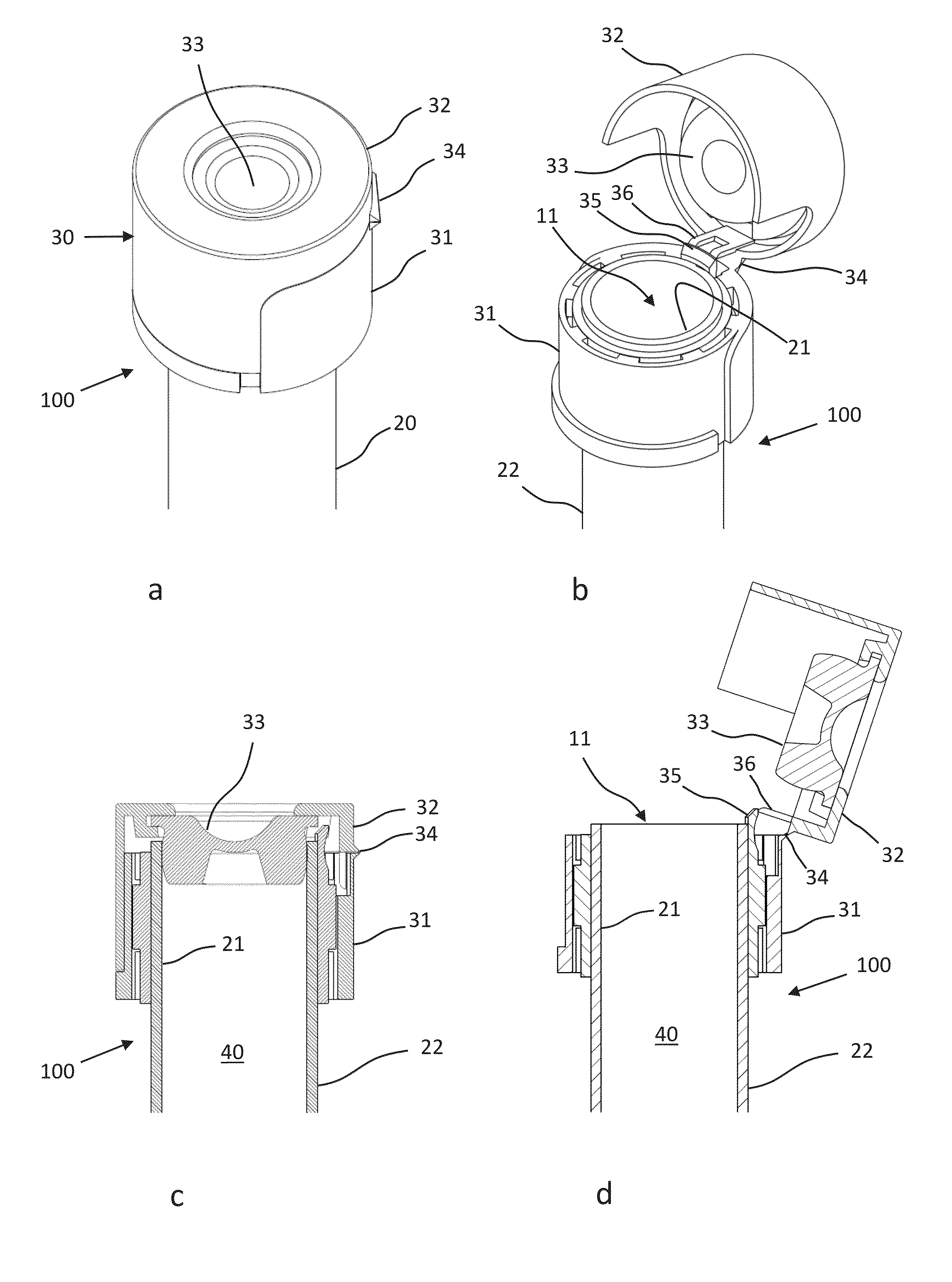 33
32
34
30
31
100
20
a

32
33
35
36
11
34
31
21
100
22
b

33
32
34
31
21
100
40
22
c

33
11
36
35
32
34
21
31
100
40
22
d