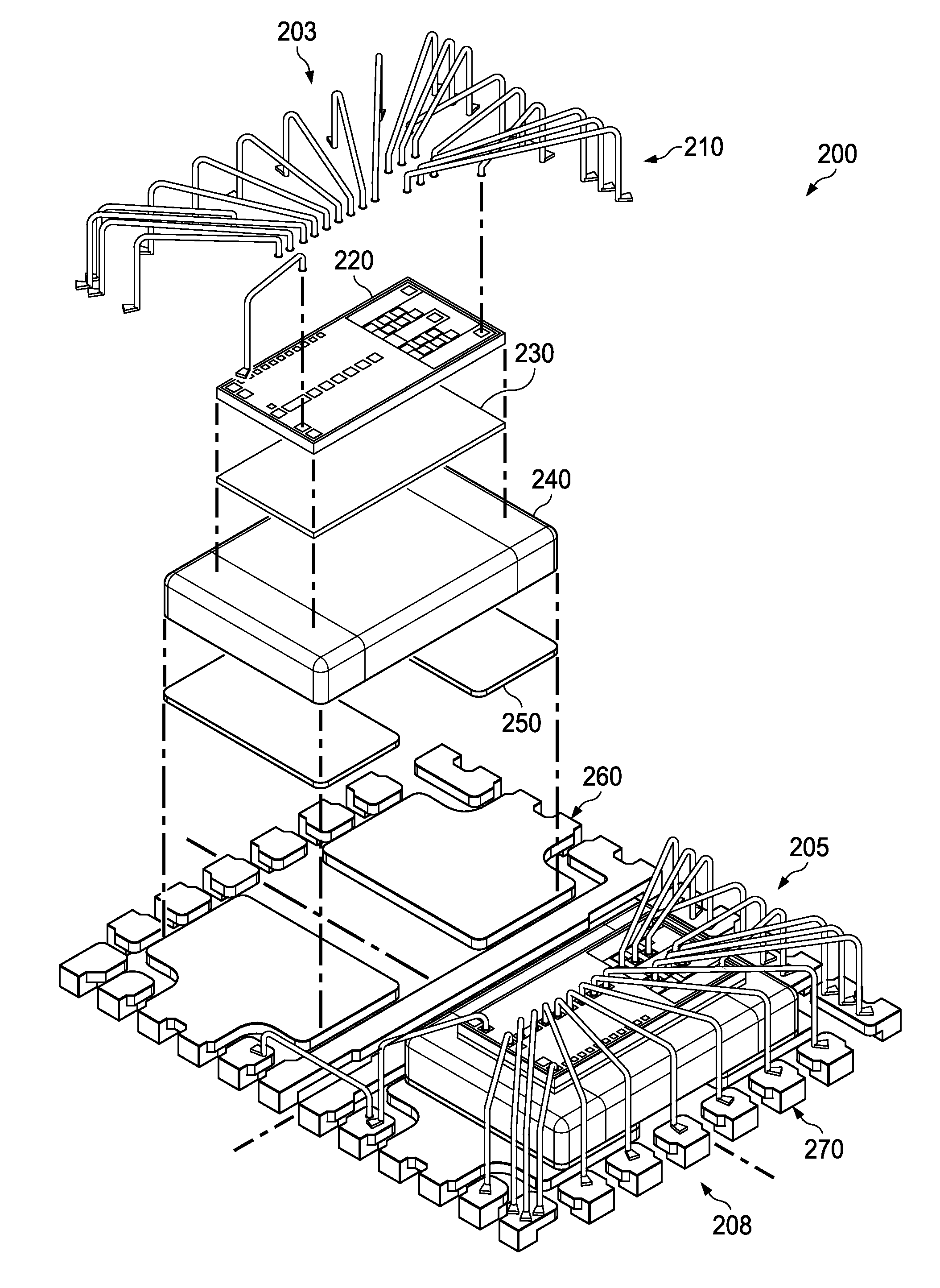 203
210
200
220
230
240
250
260
205
270
208