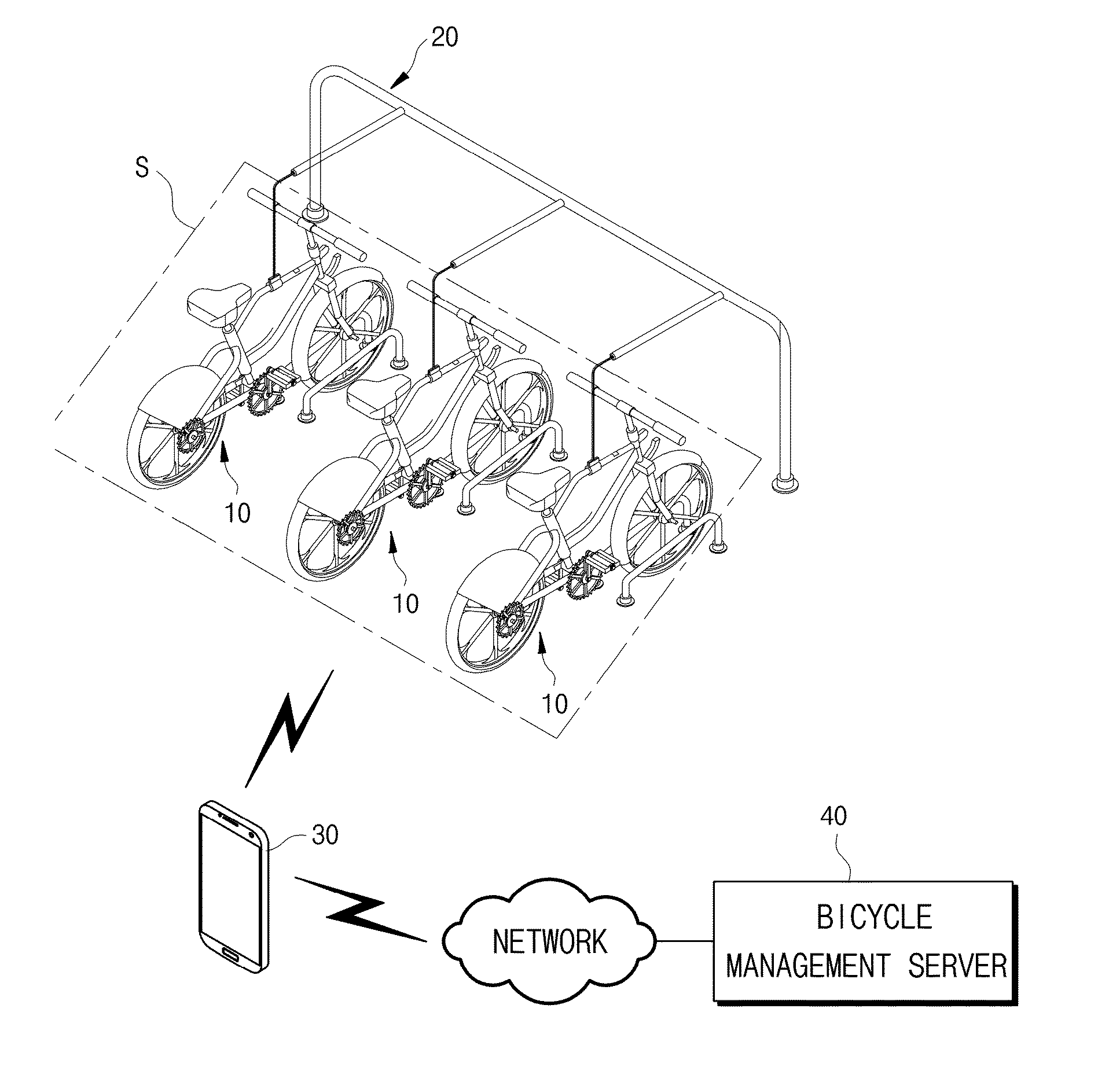 20

S

10

10

10

30

40

NETWORK

BICYCLE MANAGEMENT SERVER