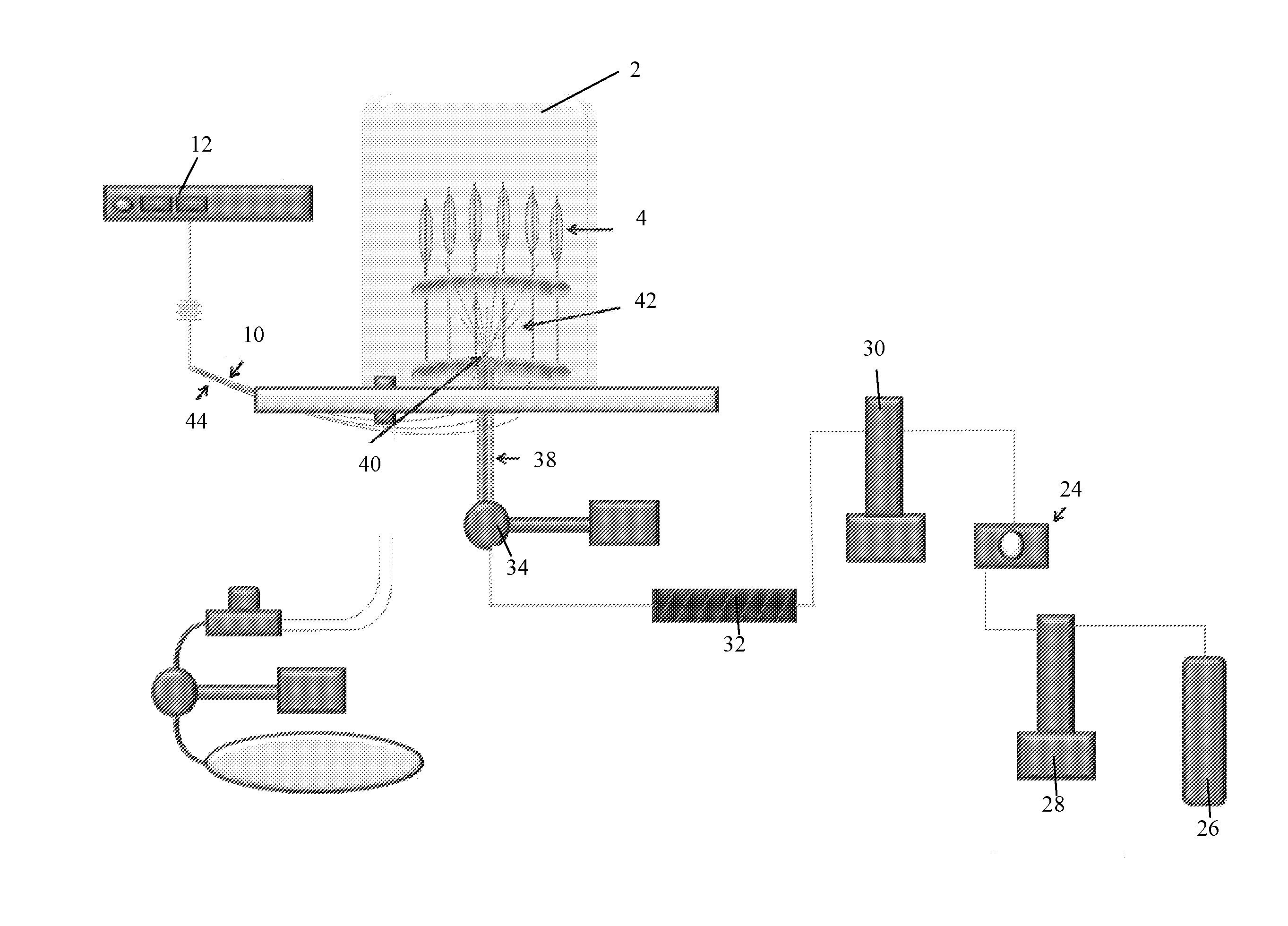 2
12
4
42
10
44
40
38
30
24
34
32
28
26