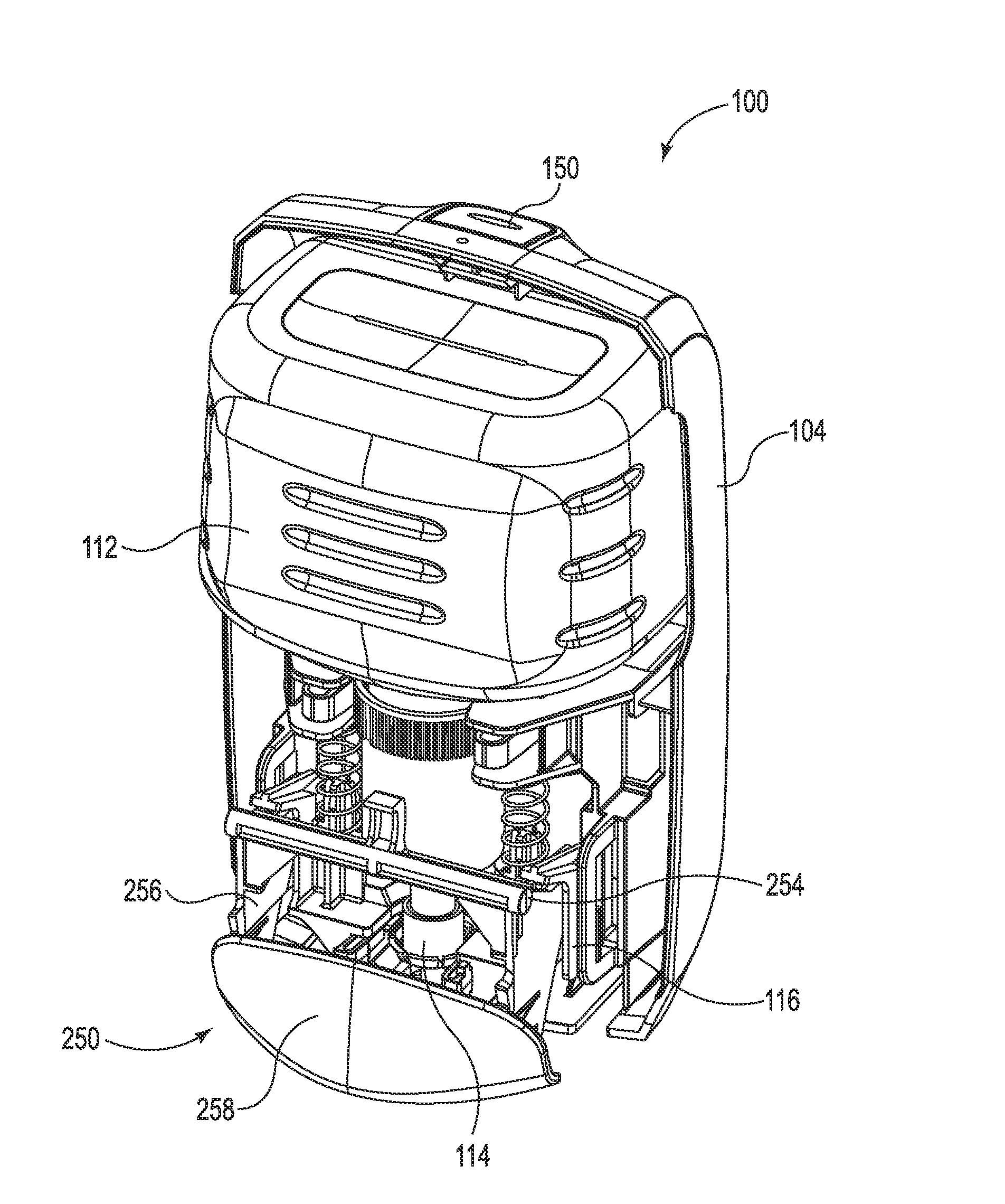 100
150
104
112
256
254
116
250
258
114