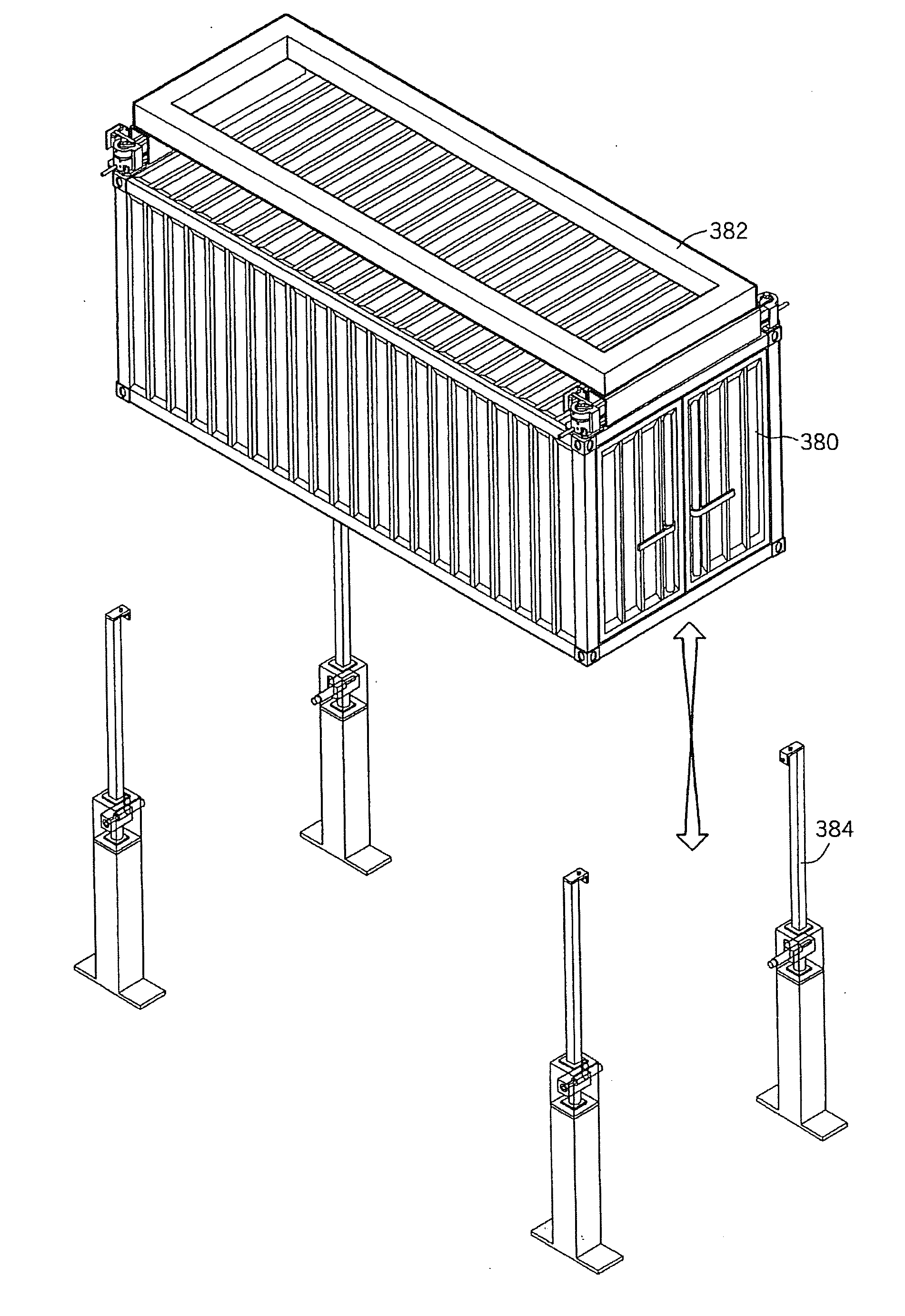 382

380

384