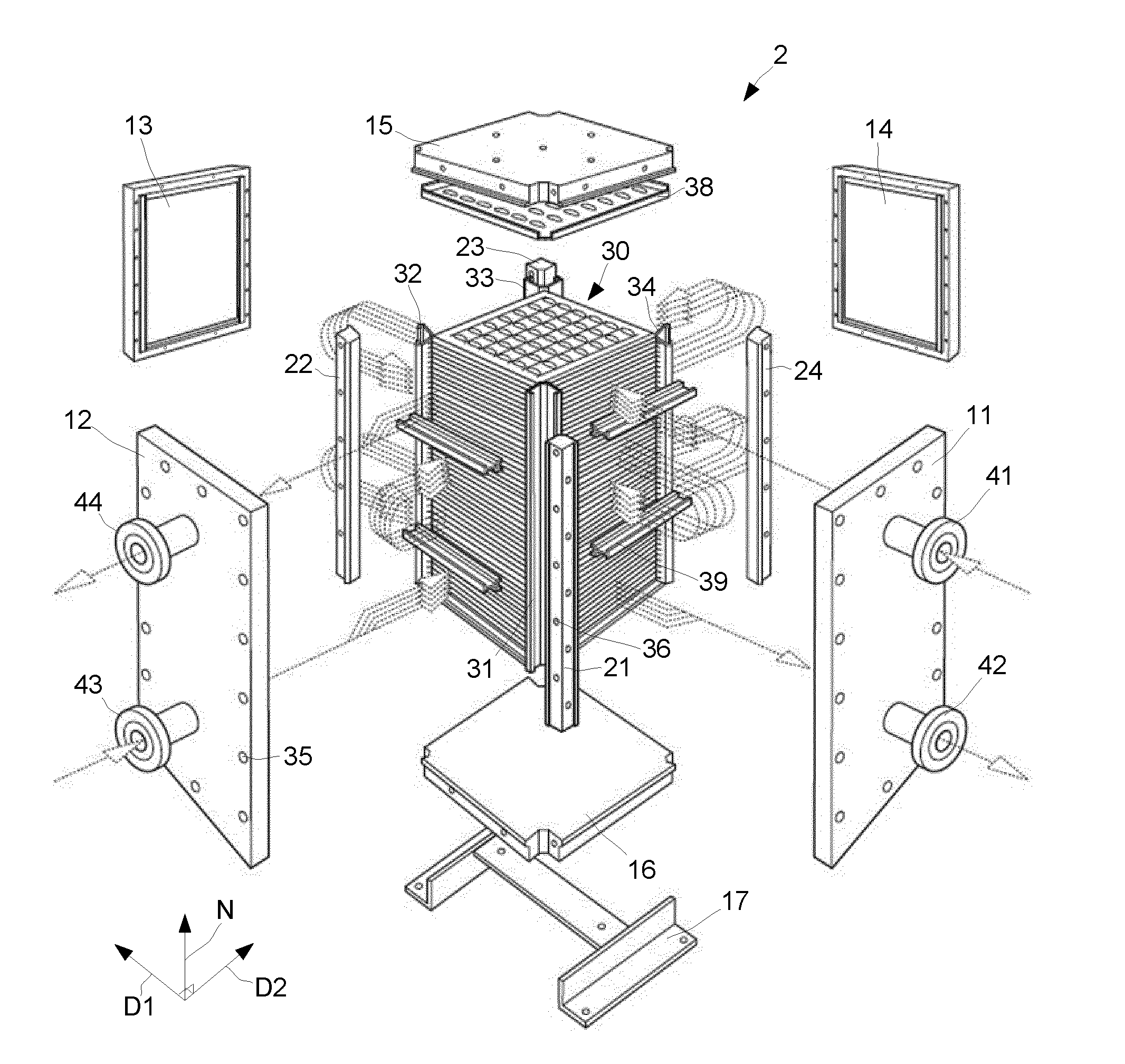 2
13
15
14
38
23
30
32
33
34
22
24
12
11
44
41
39
36
31
21
43
42
35
16
17
N
D1
D2