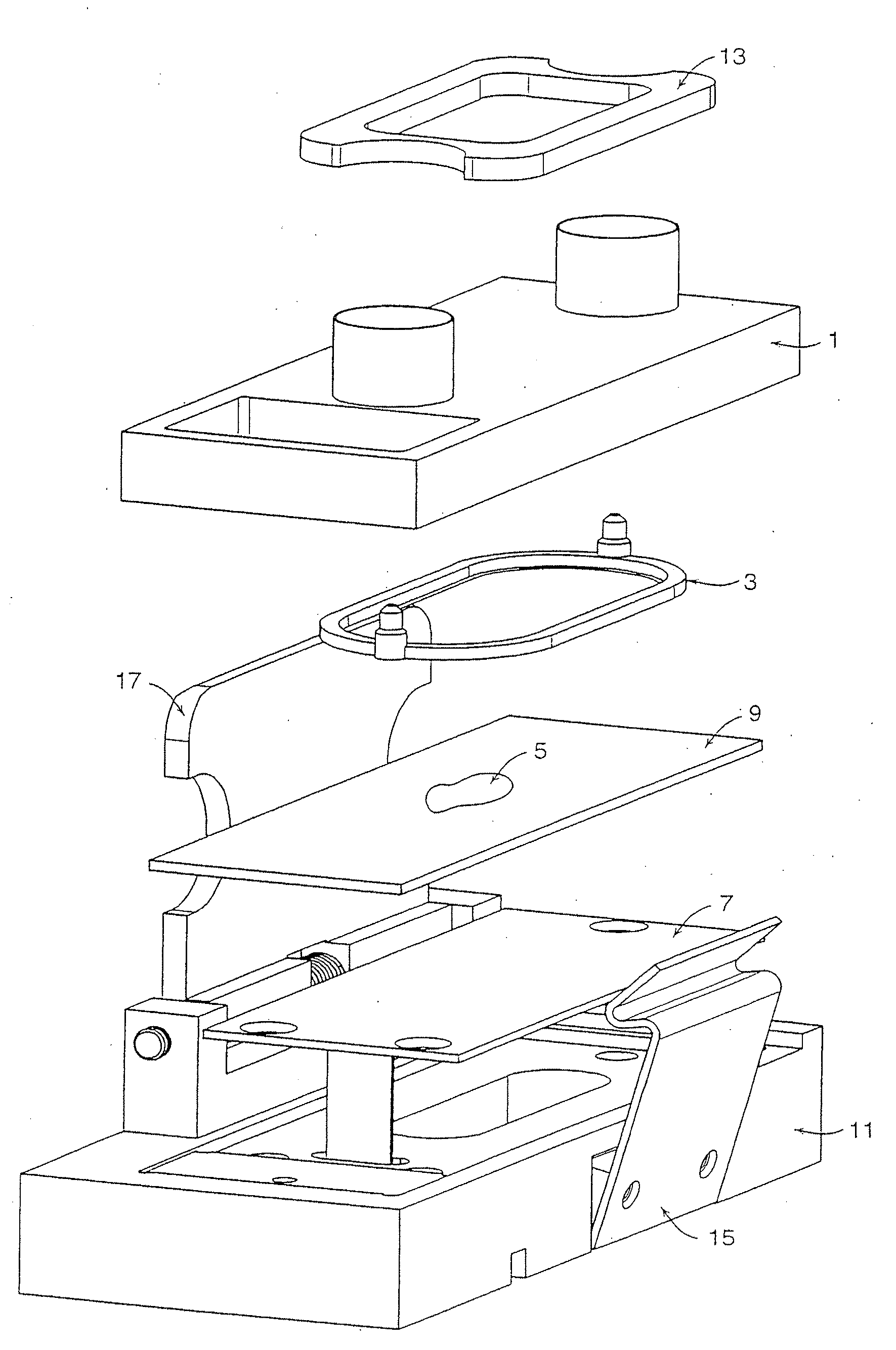 13

1

3

17

9

5

7

11

15