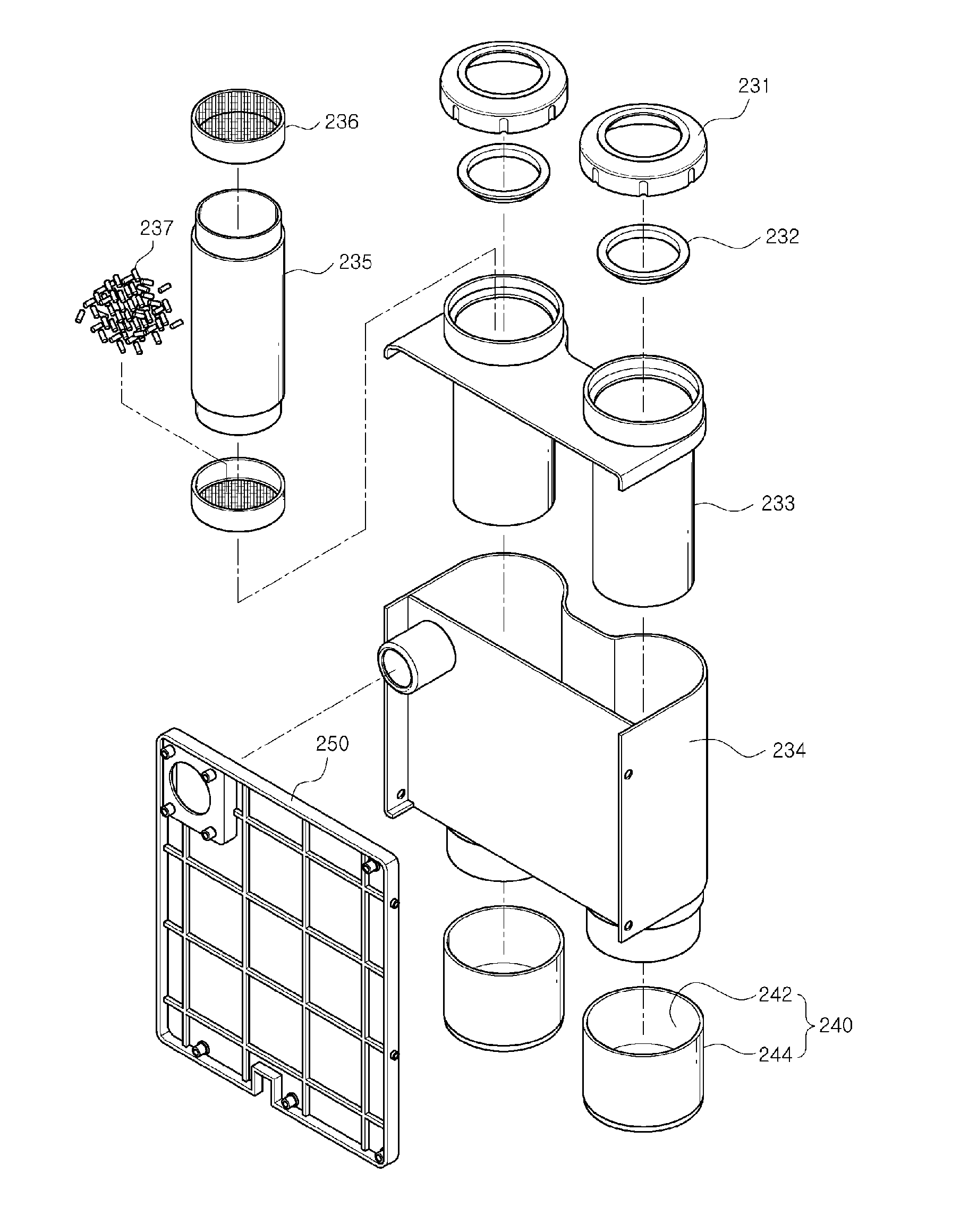 231
236
237
235
232
233
234
250
242
240
244