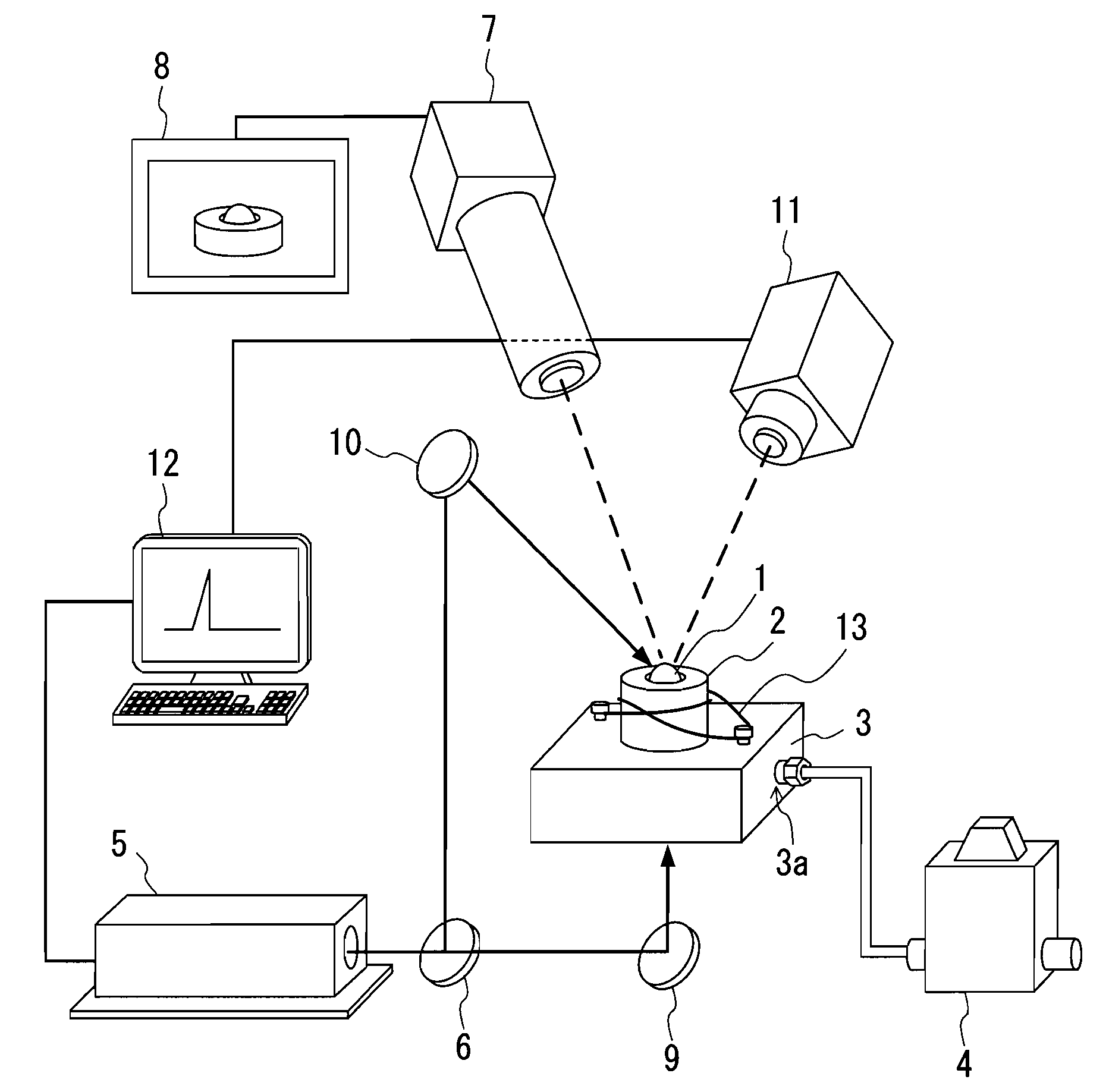 7
8
11
10
12
1
2
13
3
3a
5
6
9
4