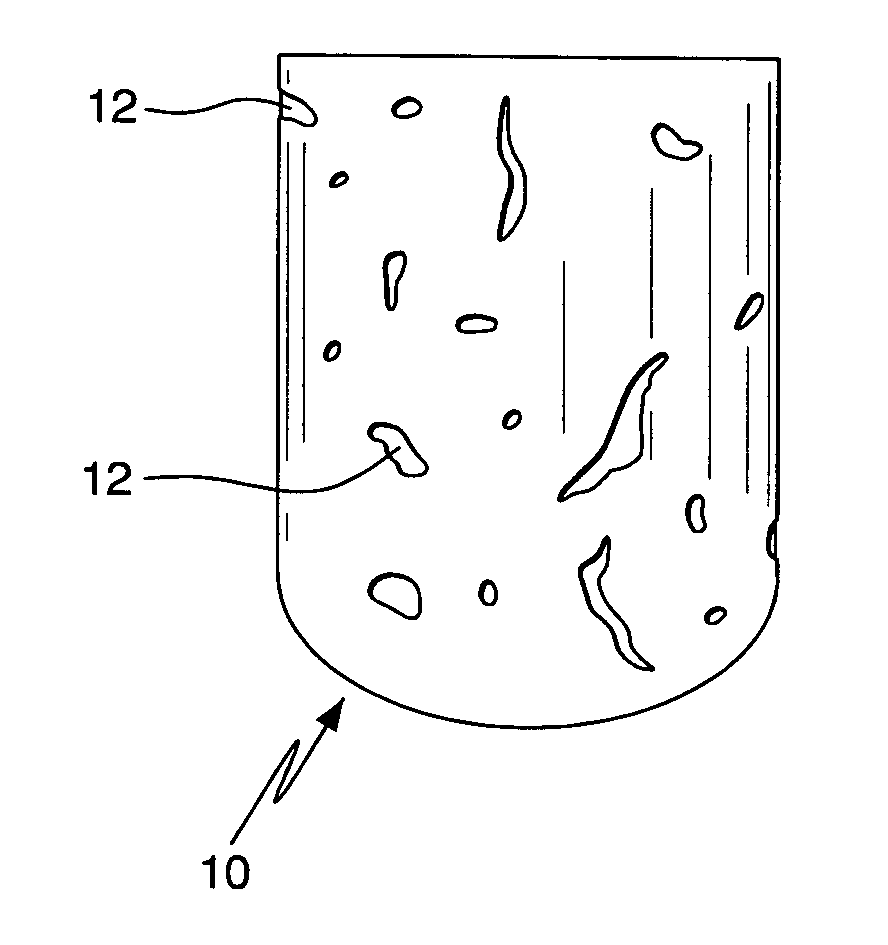 12

12

10