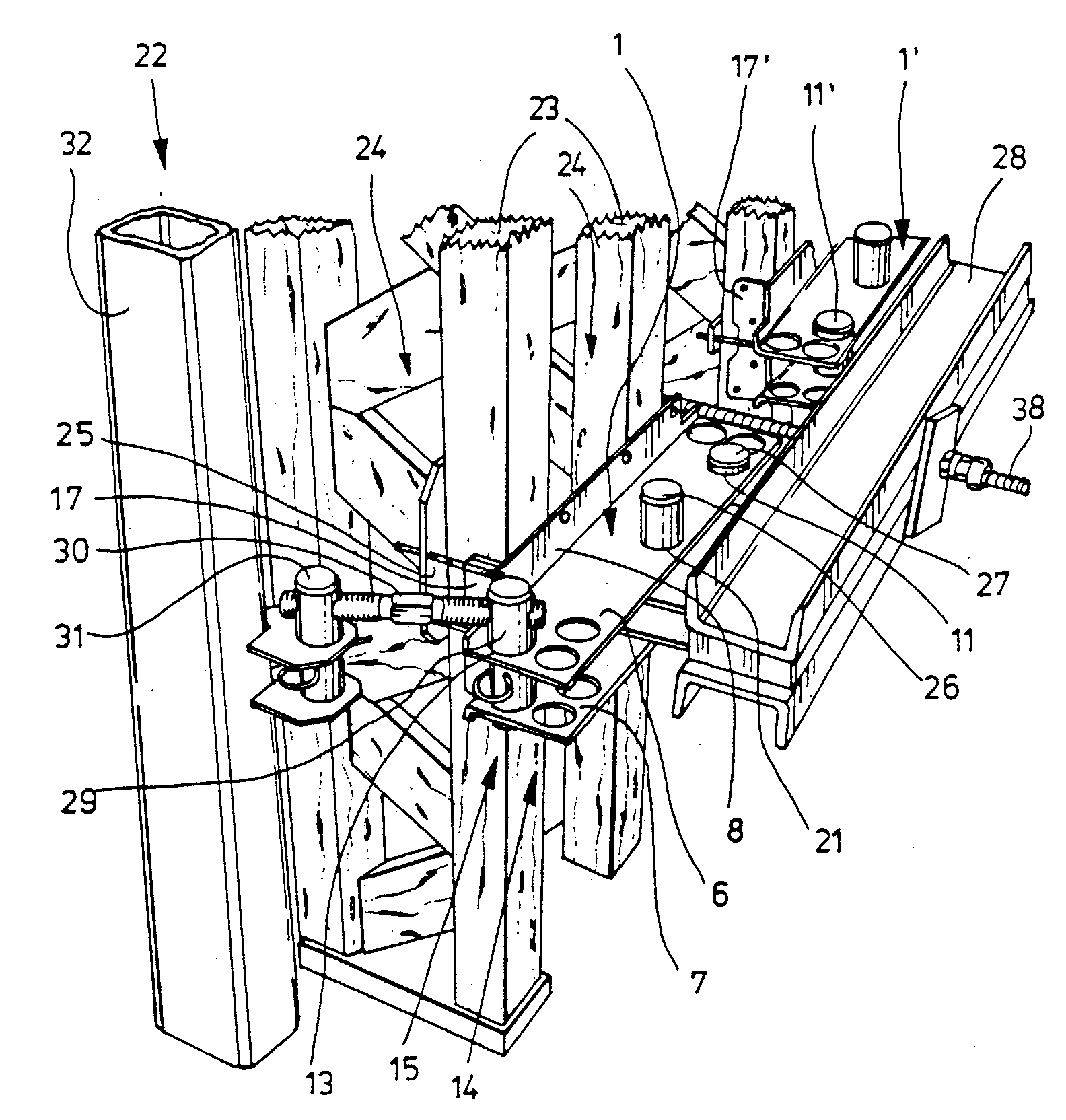 22
32
24
23
24
1
17'
11'
1'
28
38
25
17
30
31
27
11
26
29
8
21
6
7
13
15
14