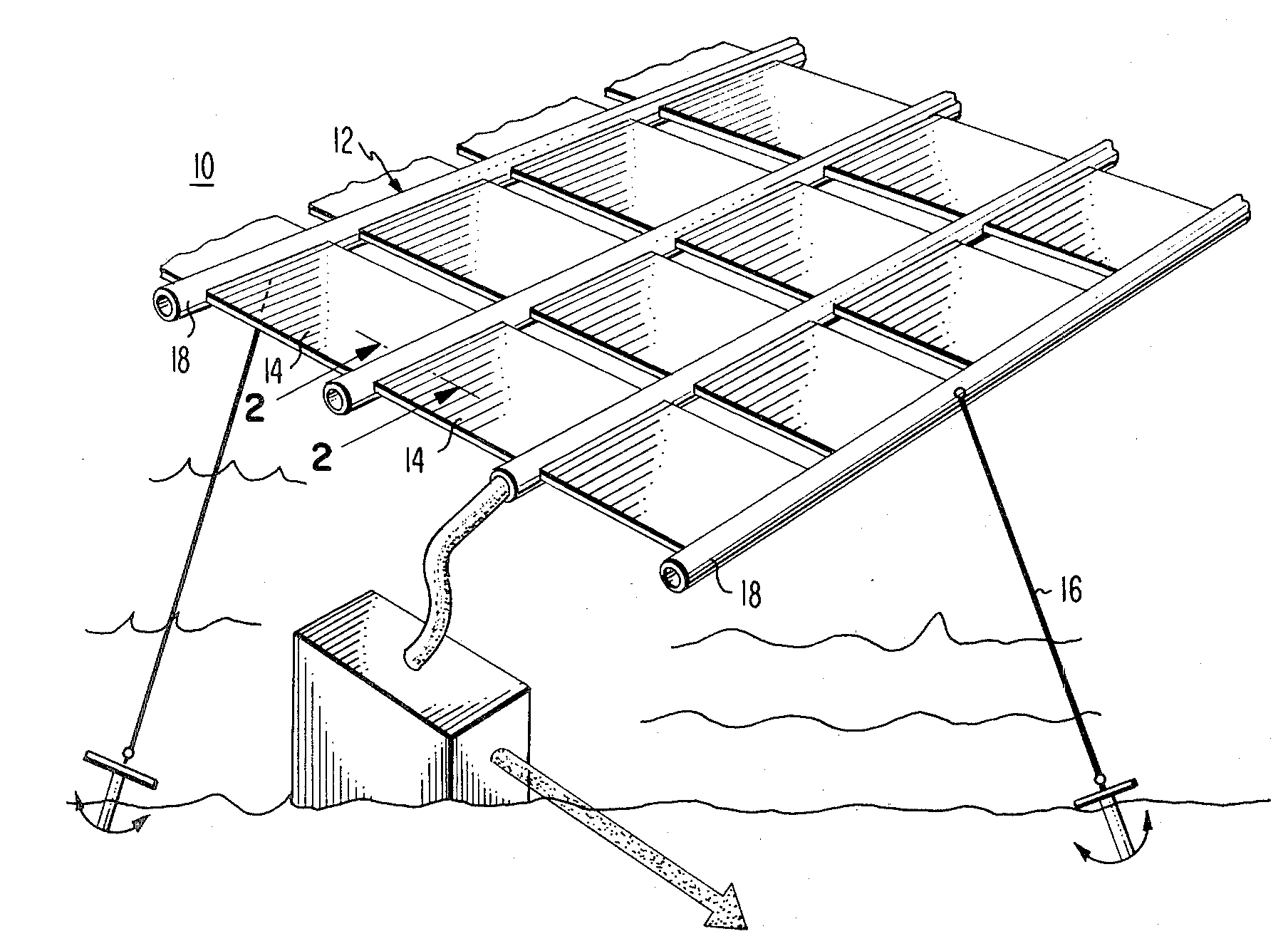 10
12
18
14
2
2
14
18
16